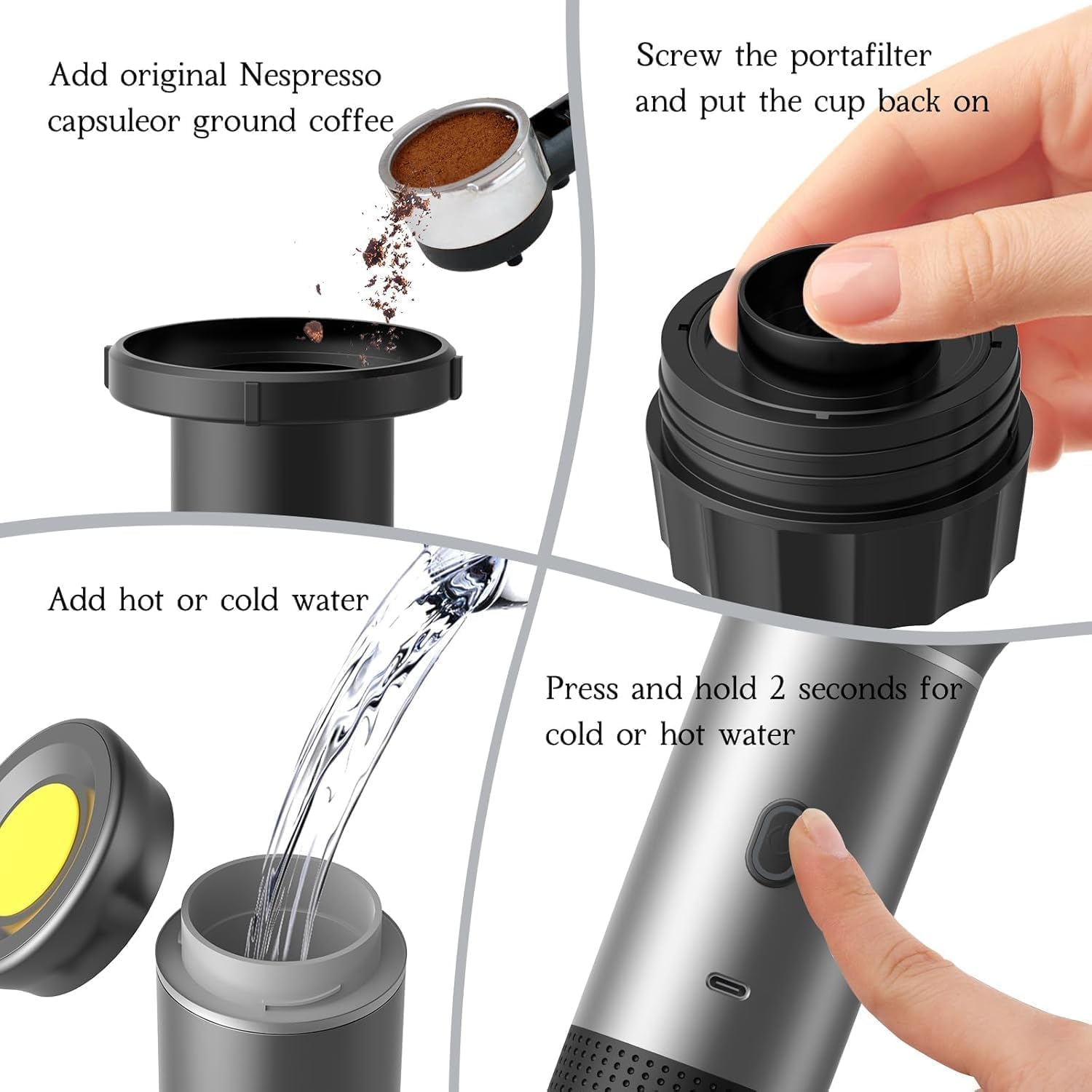 Add original Nespresso capsuleor ground coffee

Screw the portafilter and put the cup back on

Add hot or cold water

Press and hold 2 seconds for cold or hot water